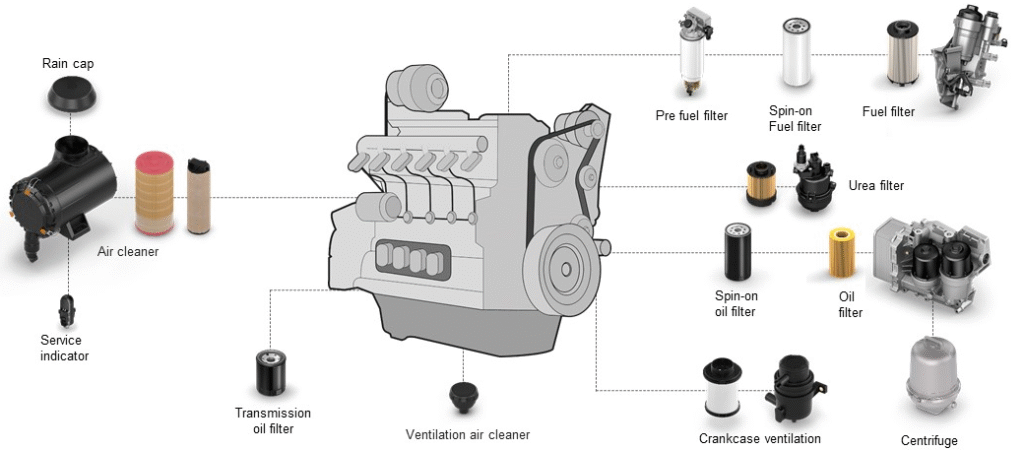 Rain cap

Air cleaner

Service indicator

Transmission oil filter

Ventilation air cleaner

Pre fuel filter

Spin-on Fuel filter

Fuel filter

Urea filter

Spin-on oil filter

Oil filter

Crankcase ventilation

Centrifuge